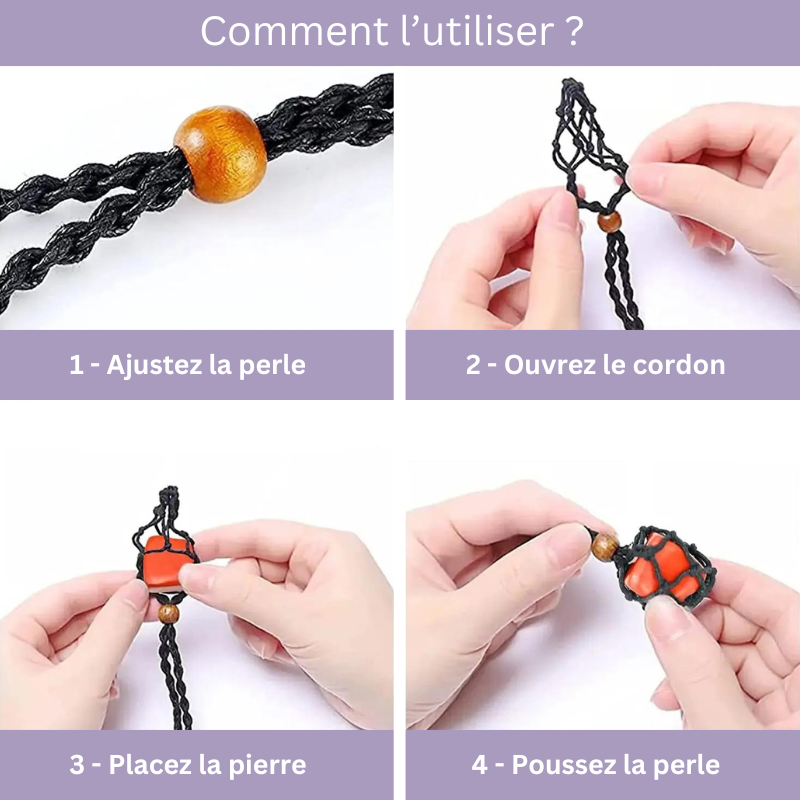 Comment l’utiliser ?

1 - Ajustez la perle

2 - Ouvrez le cordon

3 - Placez la pierre

4 - Poussez la perle