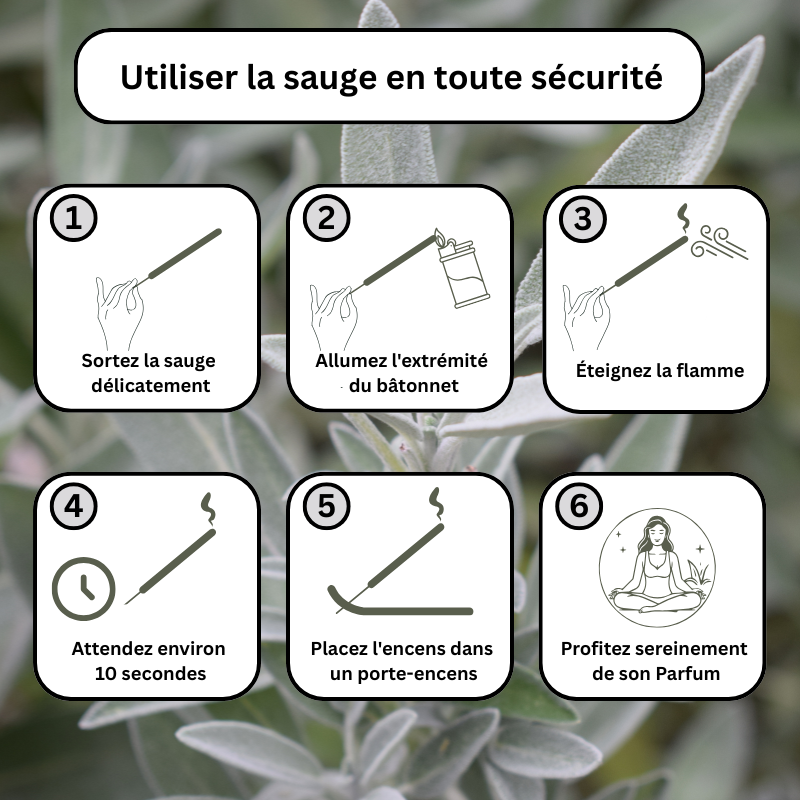 Utiliser la sauge en toute sécurité

1
Sortez la sauge délicatement

2
Allumez l'extrémité du bâtonnet

3
Éteignez la flamme

4
Attendez environ 10 secondes

5
Placez l'encens dans un porte-encens

6
Profitez sereinement de son Parfum